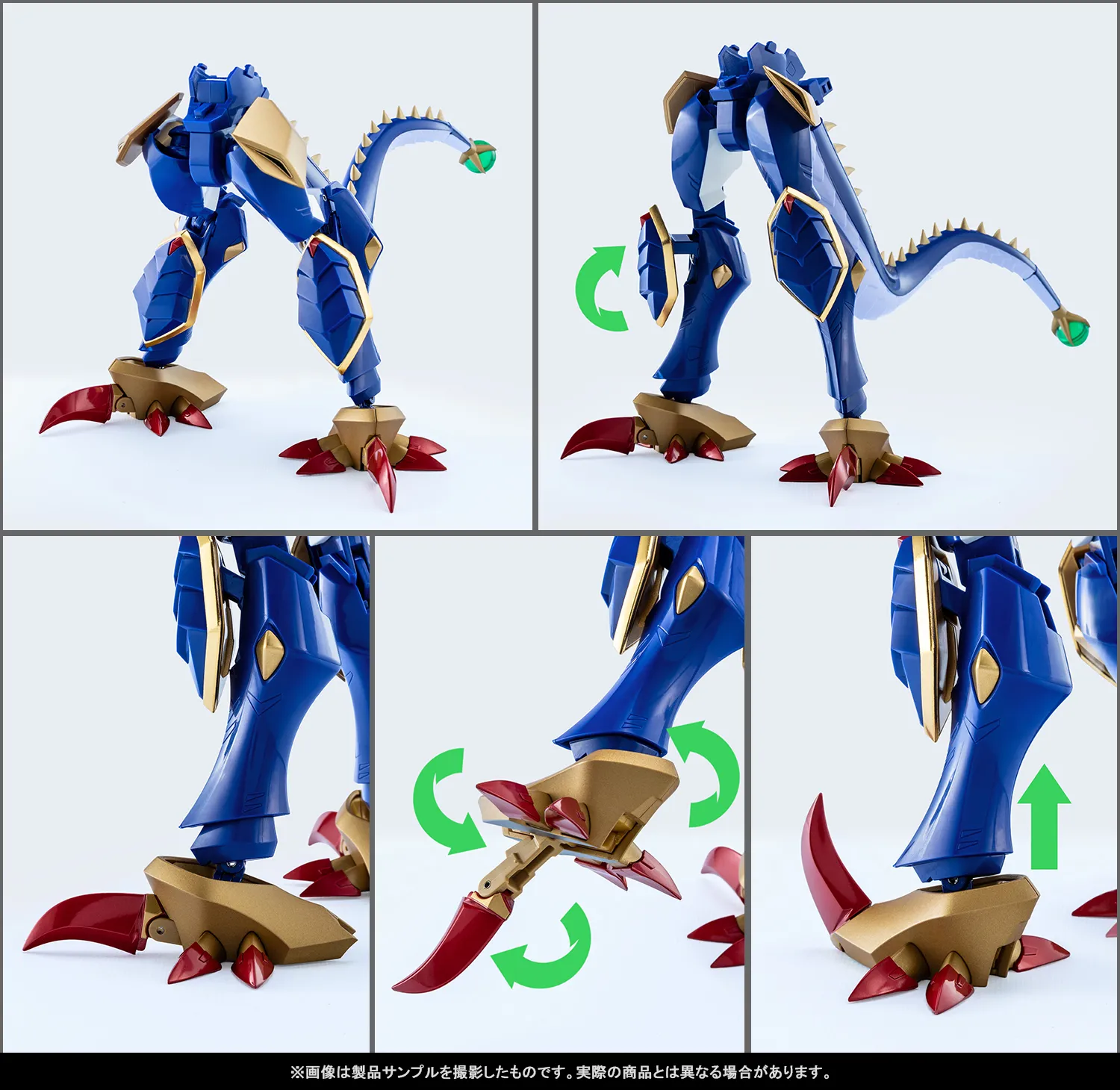 ※画像は製品サンプルを撮影したものです。実際の商品とは異なる場合があります。