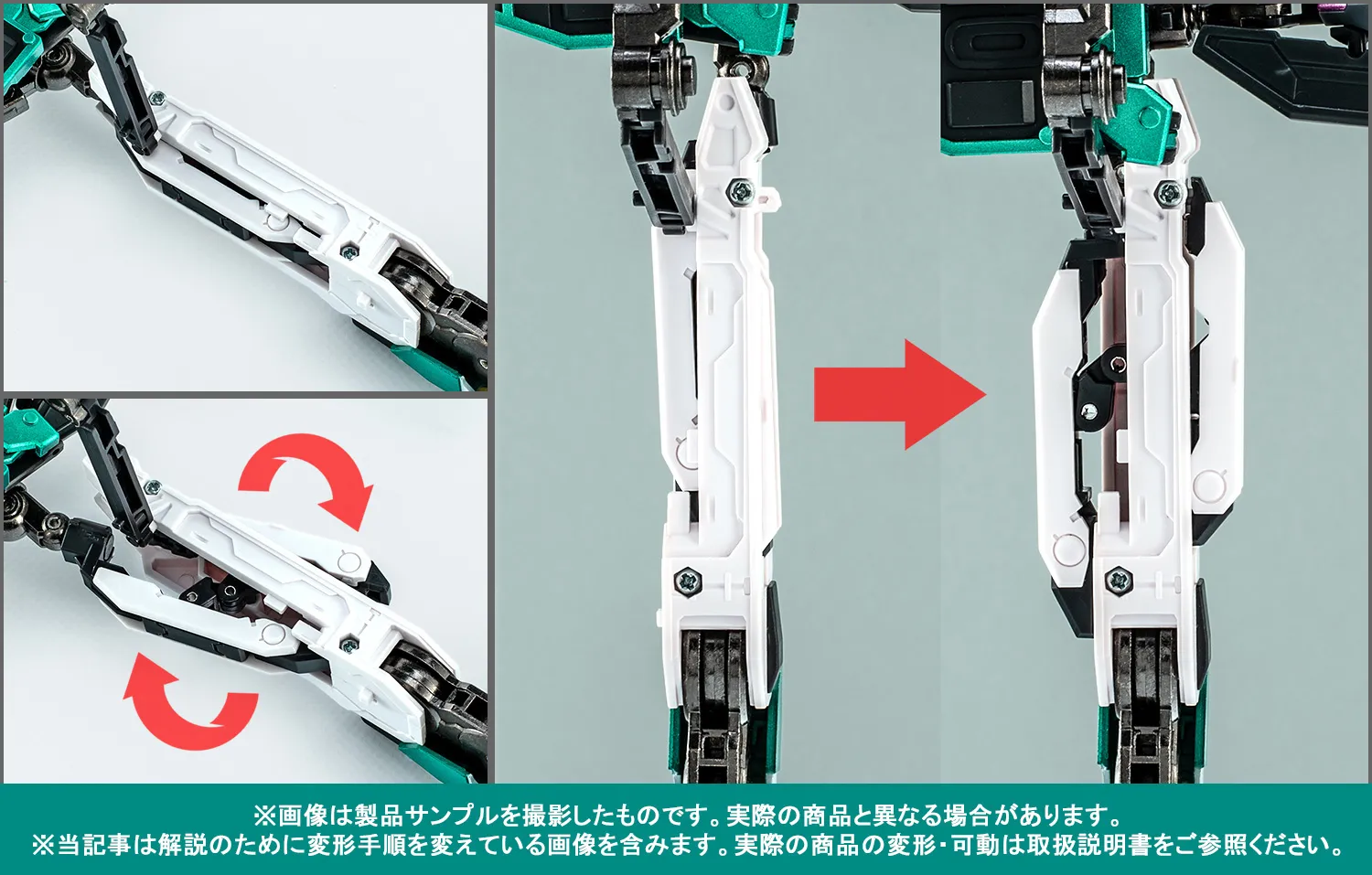 ※画像は製品サンプルを撮影したものです。実際の商品と異なる場合があります。
※当記事は解説のために変形手順を変えている画像を含みます。実際の商品の変形・可動は取扱説明書をご参照ください。